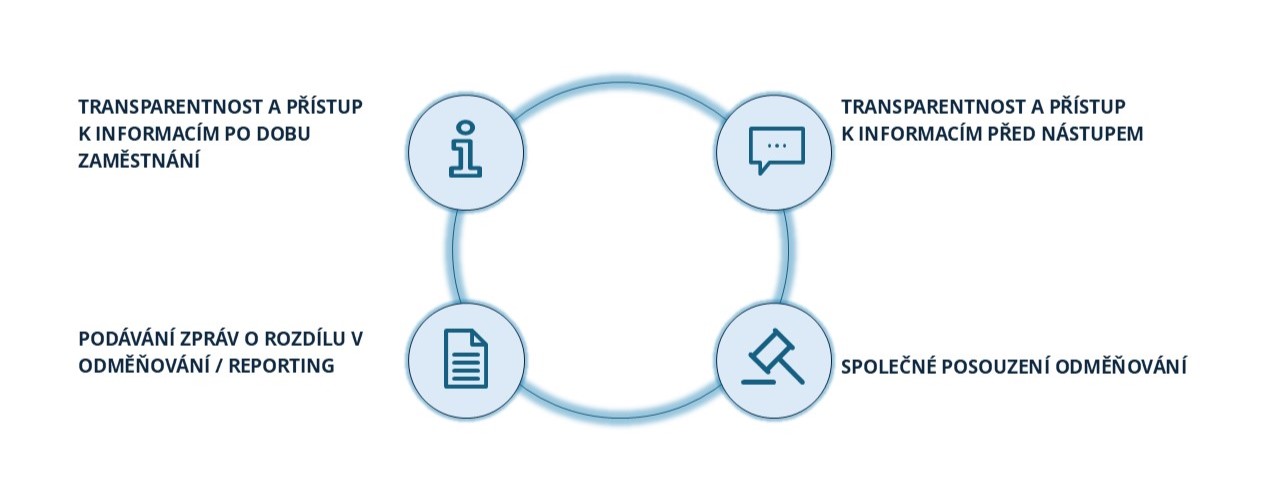 TRANSPARENTNOST A PŘÍSTUP K INFORMACÍM PO DOBU ZAMĚSTNÁNÍ

TRANSPARENTNOST A PŘÍSTUP K INFORMACÍM PŘED NÁSTUPEM

PODÁVÁNÍ ZPRÁV O ROZDÍLU V ODMĚŇOVÁNÍ / REPORTING

SPOLEČNÉ POSOUZENÍ ODMĚŇOVÁNÍ